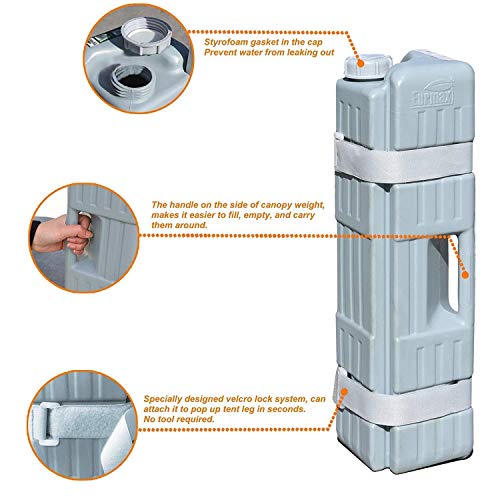 Styrofoam gasket in the cap
Prevent water from leaking out

Furmax

The handle on the side of canopy weight, makes it easier to fill, empty, and carry them around.

Specially designed velcro lock system, can attach it to pop up tent leg in seconds. No tool required.