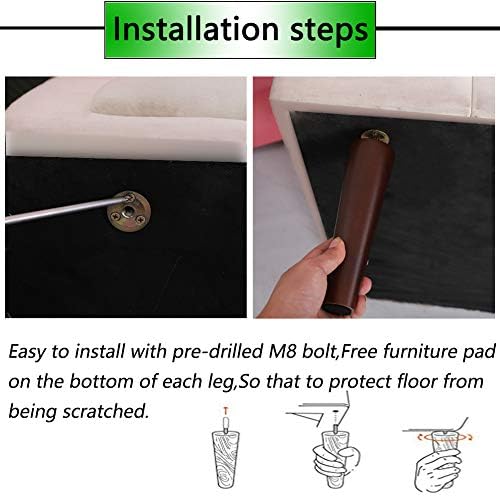 Installation steps

Easy to install with pre-drilled M8 bolt,Free furniture pad on the bottom of each leg,So that to protect floor from being scratched.