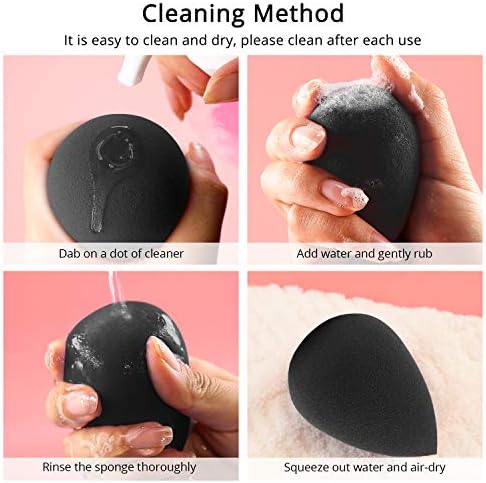 Cleaning Method

It is easy to clean and dry, please clean after each use

Dab on a dot of cleaner

Add water and gently rub

Rinse the sponge thoroughly

Squeeze out water and air-dry