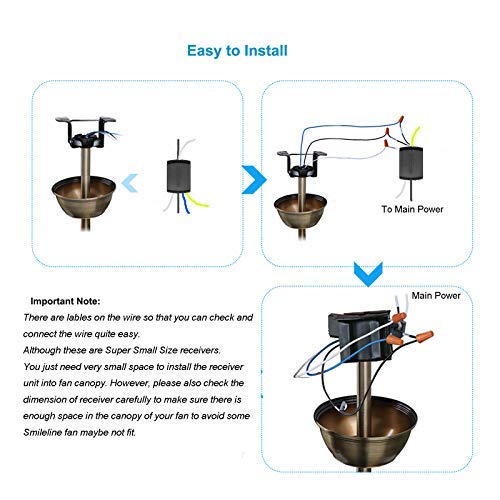 Easy to Install

To Main Power

Main Power

Important Note:
There are lables on the wire so that you can check and connect the wire quite easy.
Although these are Super Small Size receivers.
You just need very small space to install the receiver unit into fan canopy. However, please also check the dimension of receiver carefully to make sure there is enough space in the canopy of your fan to avoid some Smileline fan maybe not fit.