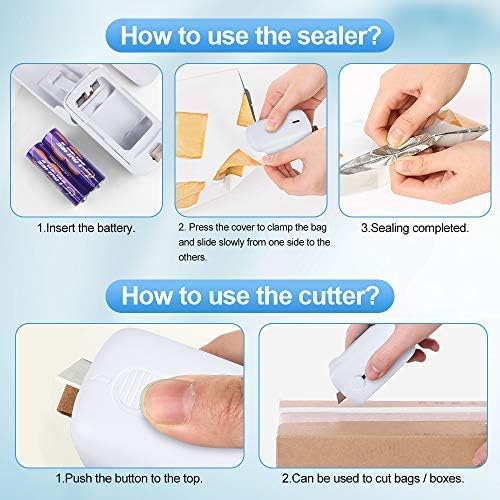 How to use the sealer?

1.Insert the battery.

2. Press the cover to clamp the bag and slide slowly from one side to the others.

3.Sealing completed.

How to use the cutter?

1.Push the button to the top.

2.Can be used to cut bags / boxes.