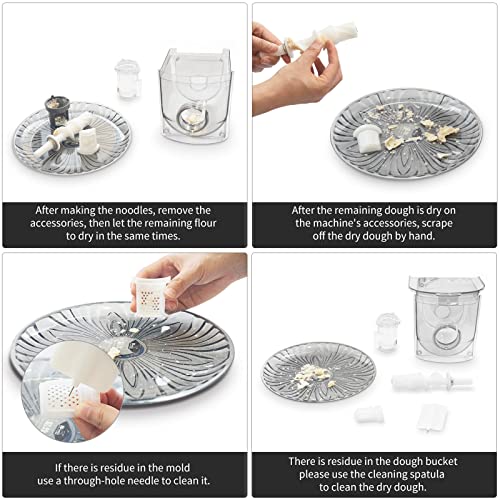 After making the noodles, remove the accessories, then let the remaining flour to dry in the same times.

After the remaining dough is dry on the machine's accessories, scrape off the dry dough by hand.

If there is residue in the mold use a through-hole needle to clean it.

There is residue in the dough bucket please use the cleaning spatula to clean the dry dough.