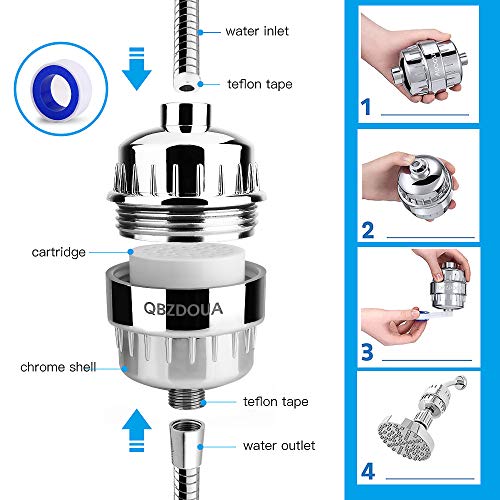 water inlet

teflon tape

cartridge

QBZDOUA

chrome shell

teflon tape

water outlet

1

2

3

4