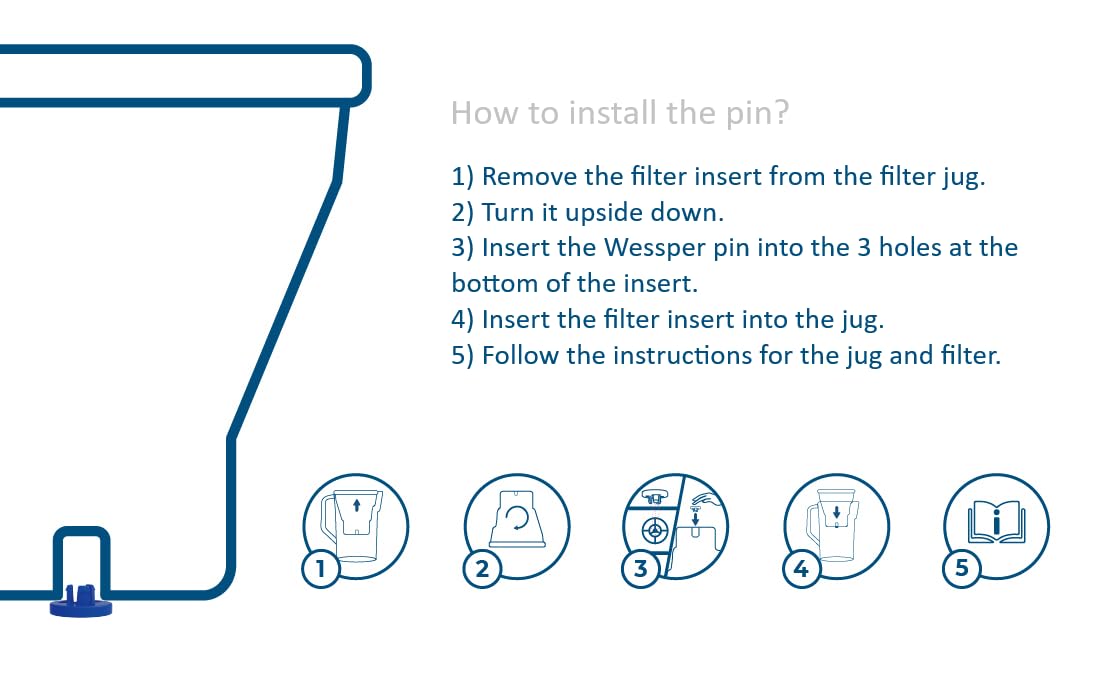 How to install the pin?

1) Remove the filter insert from the filter jug.
2) Turn it upside down.
3) Insert the Wessper pin into the 3 holes at the bottom of the insert.
4) Insert the filter insert into the jug.
5) Follow the instructions for the jug and filter.

1
2
3
4
5