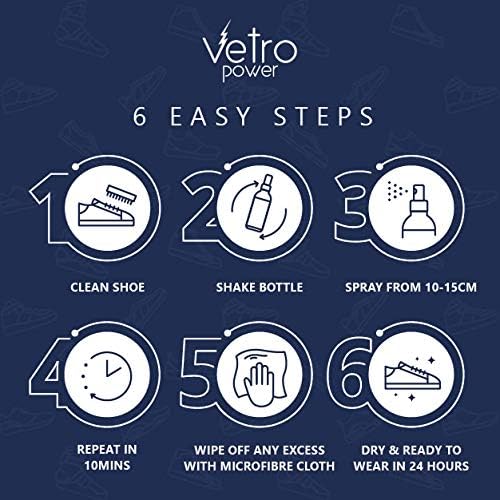 Vetro power

6 EASY STEPS

1
CLEAN SHOE

2
SHAKE BOTTLE

3
SPRAY FROM 10-15CM

4
REPEAT IN 10MINS

5
WIPE OFF ANY EXCESS WITH MICROFIBRE CLOTH

6
DRY & READY TO WEAR IN 24 HOURS