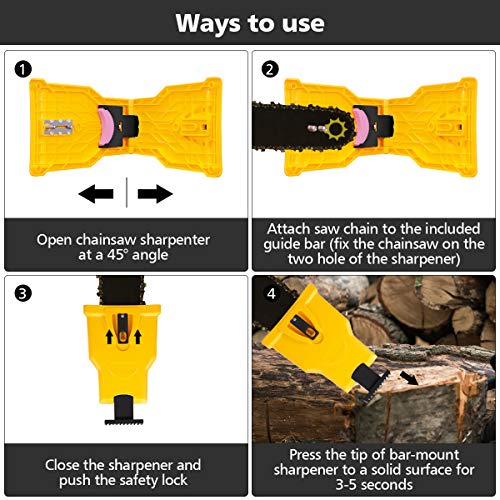 Ways to use

1

Open chainsaw sharpenter at a 45° angle

2

Attach saw chain to the included guide bar (fix the chainsaw on the two hole of the sharpener)

3

Close the sharpener and push the safety lock

4

Press the tip of bar-mount sharpener to a solid surface for 3-5 seconds