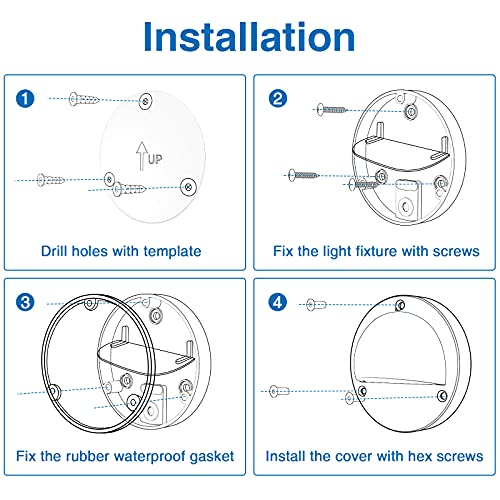 Installation

1

UP

Drill holes with template

2

Fix the light fixture with screws

3

Fix the rubber waterproof gasket

4

Install the cover with hex screws