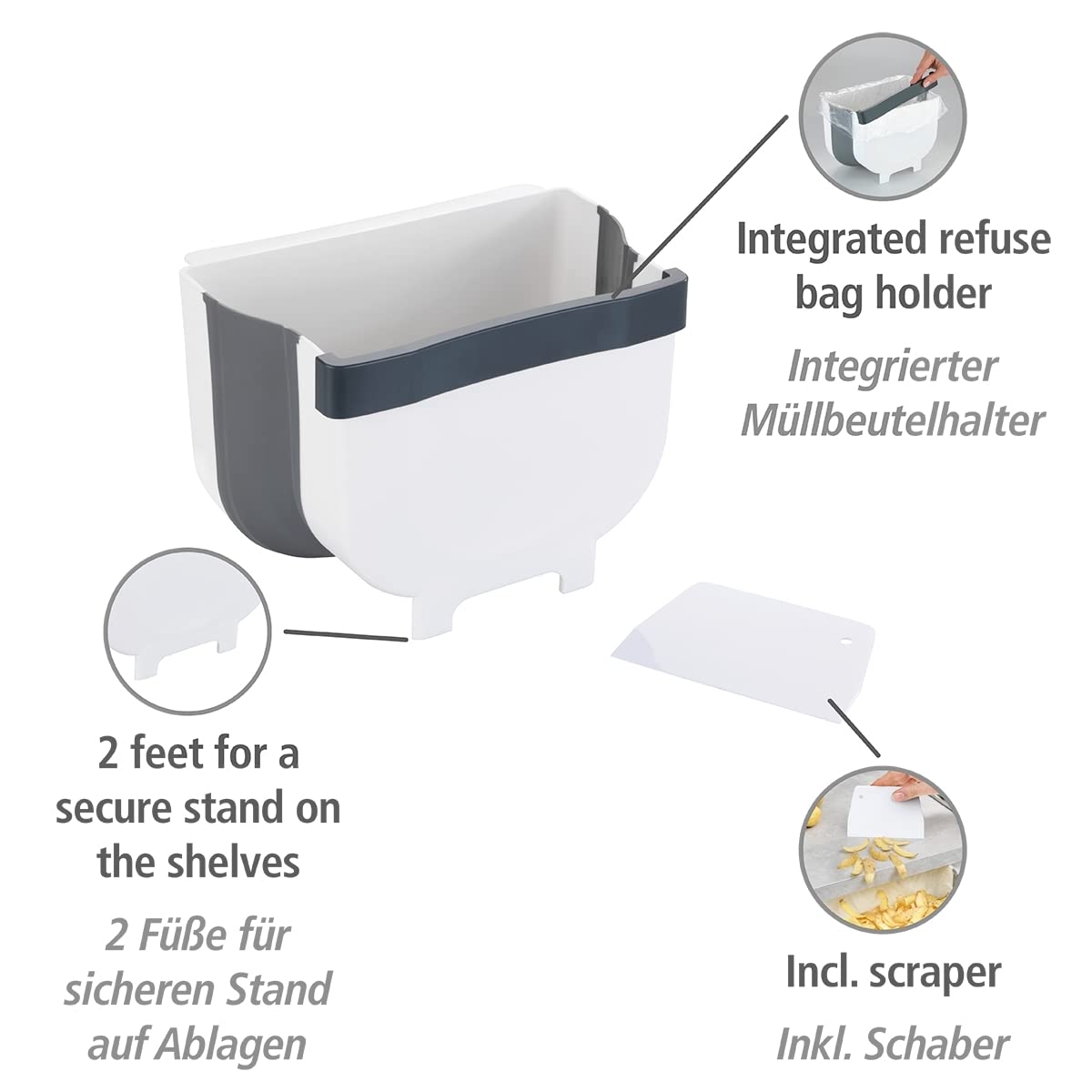 Integrated refuse bag holder

Integrierter Müllbeutelhalter

2 feet for a secure stand on the shelves

2 Füße für sicheren Stand auf Ablagen

Incl. scraper

Inkl. Schaber