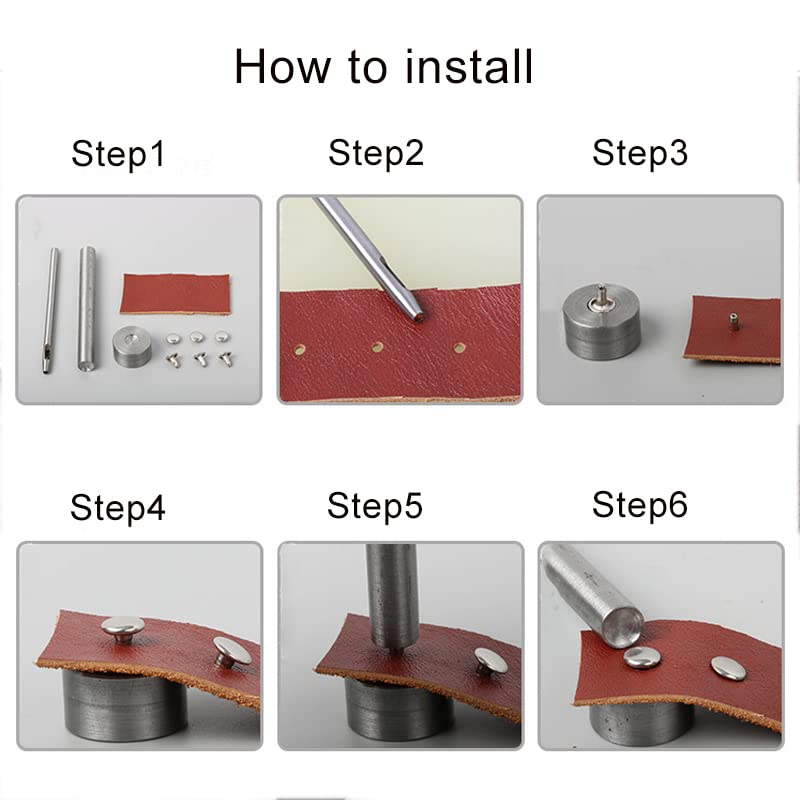 How to install

Step1

Step2

Step3

Step4

Step5

Step6