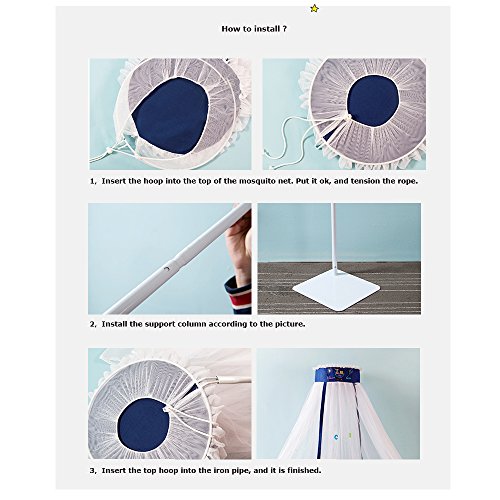 How to install ?

1, Insert the hoop into the top of the mosquito net. Put it ok, and tension the rope.

2, Install the support column according to the picture.

3, Insert the top hoop into the iron pipe, and it is finished.