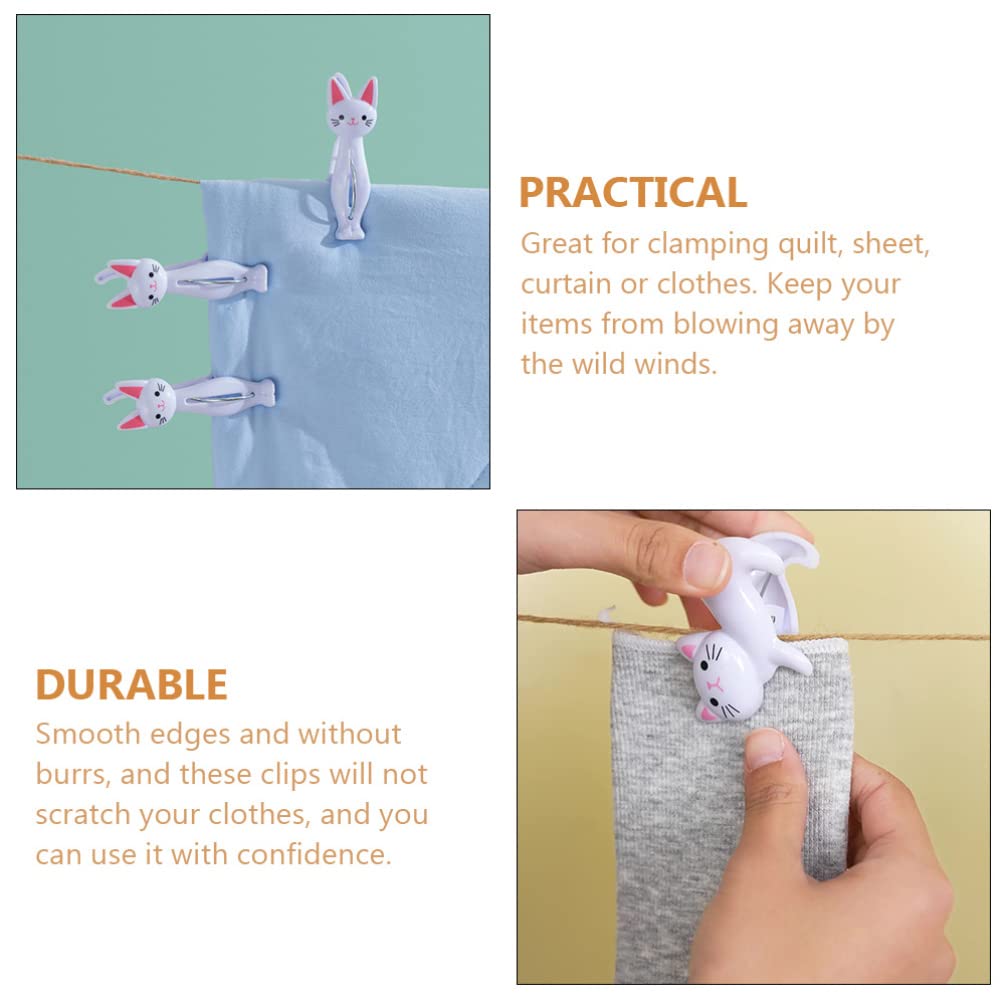 PRACTICAL
Great for clamping quilt, sheet, curtain or clothes. Keep your items from blowing away by the wild winds.

DURABLE
Smooth edges and without burrs, and these clips will not scratch your clothes, and you can use it with confidence.