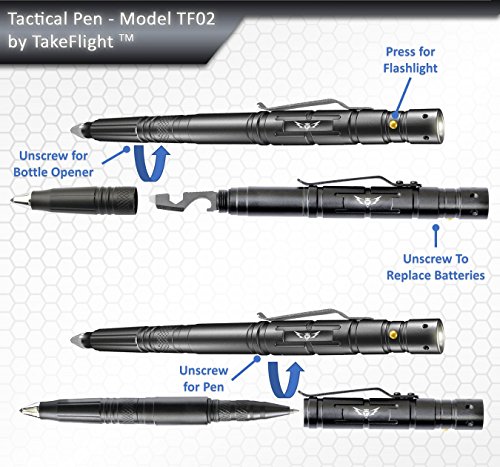 Tactical Pen - Model TF02
by TakeFlight ™

Press for Flashlight

Unscrew for Bottle Opener

Unscrew To Replace Batteries

Unscrew for Pen