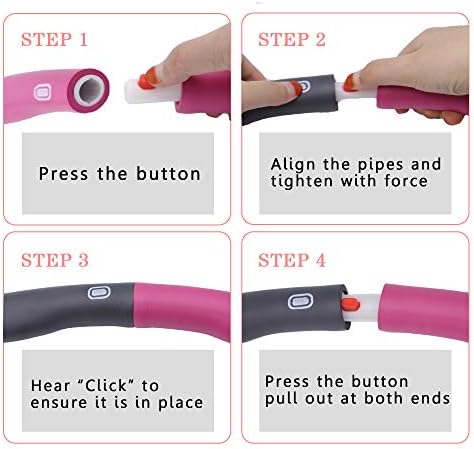 STEP 1

Press the button

STEP 2

Align the pipes and tighten with force

STEP 3

Hear "Click" to ensure it is in place

STEP 4

Press the button pull out at both ends