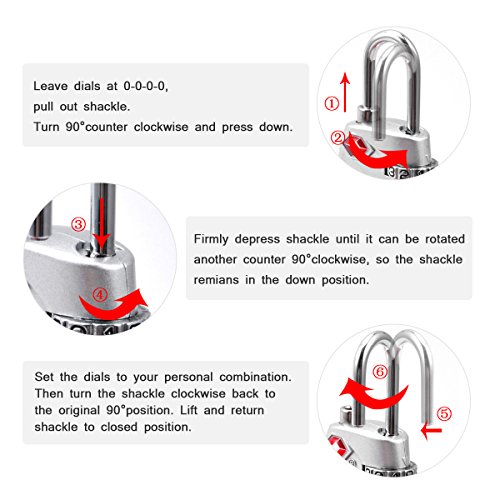 Leave dials at 0-0-0-0,
pull out shackle.
Turn 90°counter clockwise and press down.

①
②

③
④

Firmly depress shackle until it can be rotated another counter 90°clockwise, so the shackle remians in the down position.

Set the dials to your personal combination. Then turn the shackle clockwise back to the original 90°position. Lift and return shackle to closed position.

⑥
⑤