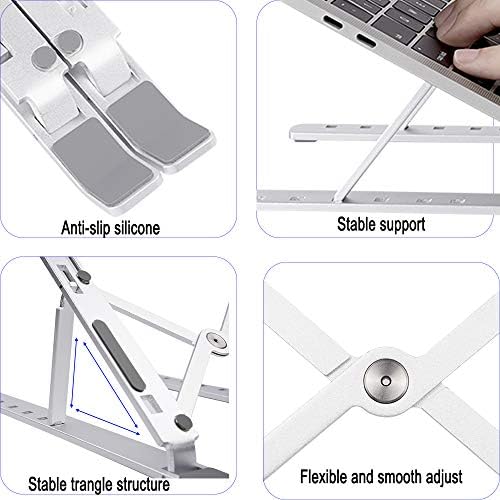 Anti-slip silicone

Stable support

Stable trangle structure

Flexible and smooth adjust