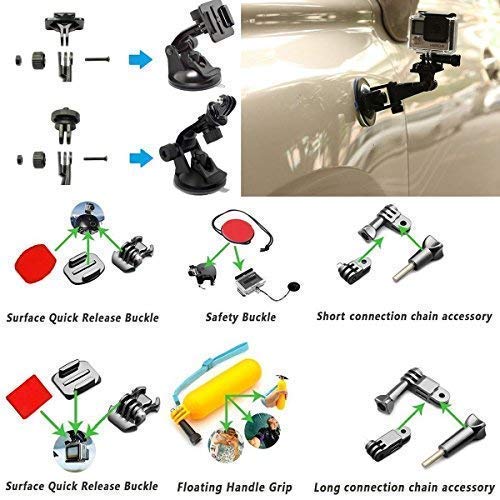 Surface Quick Release Buckle

Safety Buckle

Short connection chain accessory

Surface Quick Release Buckle

Floating Handle Grip

Long connection chain accessory