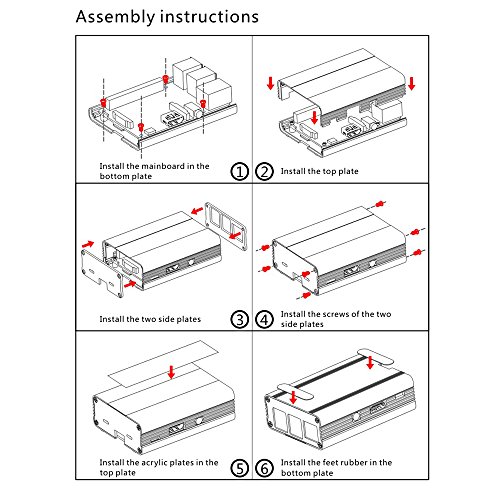 Assembly instructions

Install the mainboard in the bottom plate

①

②

Install the top plate

Install the two side plates

③

④

Install the screws of the two side plates

Install the acrylic plates in the top plate

⑤

⑥

Install the feet rubber in the bottom plate