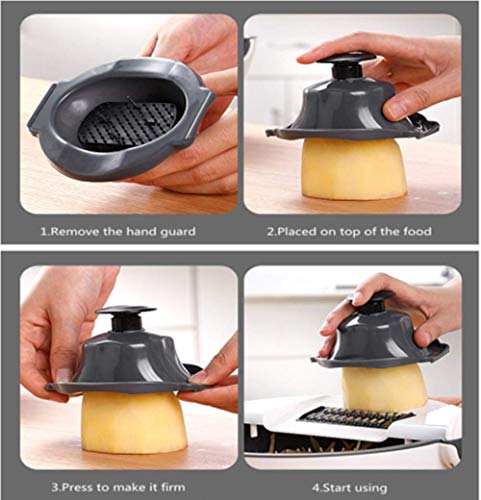 1.Remove the hand guard

2.Placed on top of the food

3.Press to make it firm

4.Start using