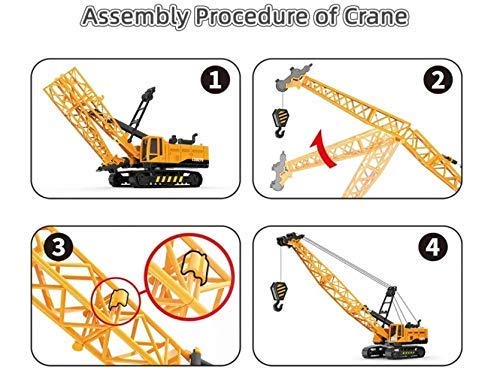 Assembly Procedure of Crane

1

2

3

4