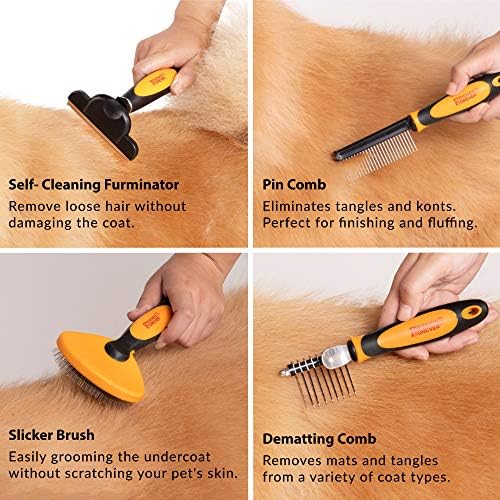 Self- Cleaning Furminator
Remove loose hair without damaging the coat.

Pin Comb
Eliminates tangles and konts. Perfect for finishing and fluffing.

Slicker Brush
Easily grooming the undercoat without scratching your pet's skin.

Dematting Comb
Removes mats and tangles from a variety of coat types.