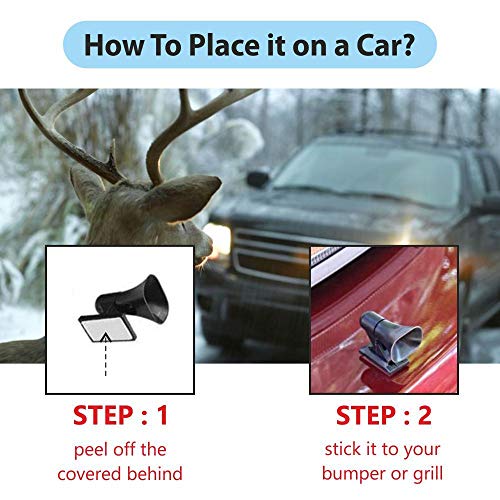 How To Place it on a Car?

STEP : 1
peel off the covered behind

STEP : 2
stick it to your bumper or grill