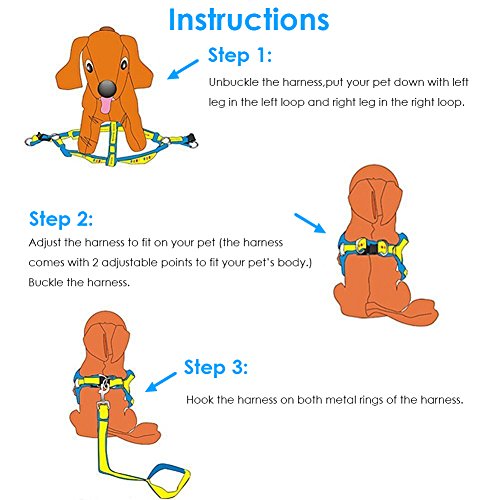 Instructions

Step 1:

Unbuckle the harness,put your pet down with left leg in the left loop and right leg in the right loop.

Step 2:

Adjust the harness to fit on your pet (the harness comes with 2 adjustable points to fit your pet's body.) Buckle the harness.

Step 3:

Hook the harness on both metal rings of the harness.