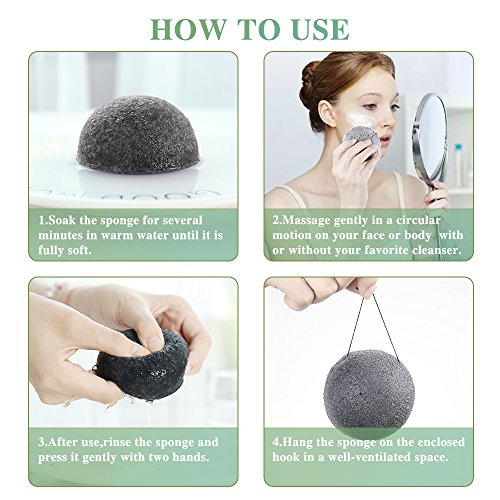 HOW TO USE

1.Soak the sponge for several minutes in warm water until it is fully soft.

2.Massage gently in a circular motion on your face or body with or without your favorite cleanser.

3.After use,rinse the sponge and press it gently with two hands.

4.Hang the sponge on the enclosed hook in a well-ventilated space.