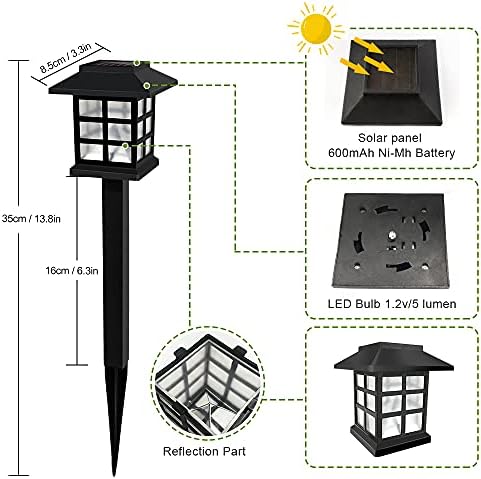 8.5cm / 3.3in

35cm / 13.8in

16cm / 6.3in

Solar panel
600mAh Ni-Mh Battery

LED Bulb 1.2v/5 lumen

Reflection Part