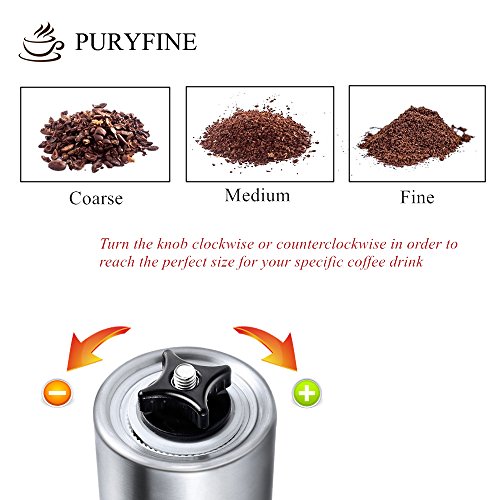 PURYFINE

Coarse

Medium

Fine

Turn the knob clockwise or counterclockwise in order to reach the perfect size for your specific coffee drink

−

+