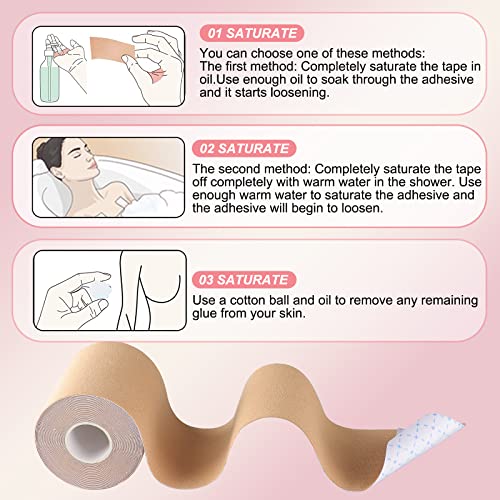 01 SATURATE

You can choose one of these methods:
The first method: Completely saturate the tape in oil.Use enough oil to soak through the adhesive and it starts loosening.

02 SATURATE

The second method: Completely saturate the tape off completely with warm water in the shower. Use enough warm water to saturate the adhesive and the adhesive will begin to loosen.

03 SATURATE

Use a cotton ball and oil to remove any remaining glue from your skin.