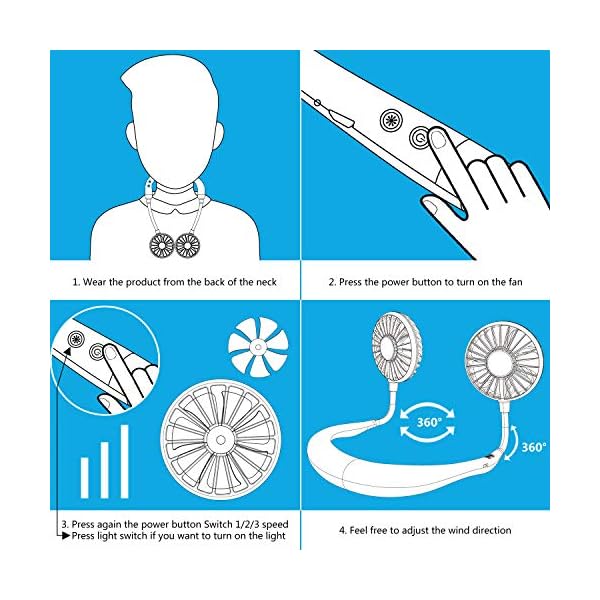 1. Wear the product from the back of the neck

2. Press the power button to turn on the fan

3. Press again the power button Switch 1/2/3 speed
Press light switch if you want to turn on the light

360°

360°

4. Feel free to adjust the wind direction