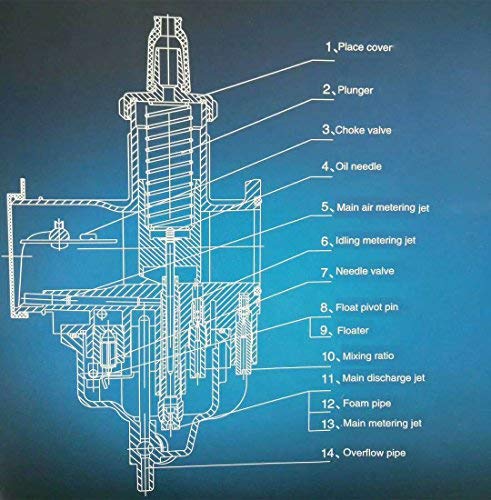 1、Place cover

2、Plunger

3、Choke valve

4、Oil needle

5、Main air metering jet

6、Idling metering jet

7、Needle valve

8、Float pivot pin

9、Floater

10、Mixing ratio

11、Main discharge jet

12、Foam pipe

13、Main metering jet

14、Overflow pipe