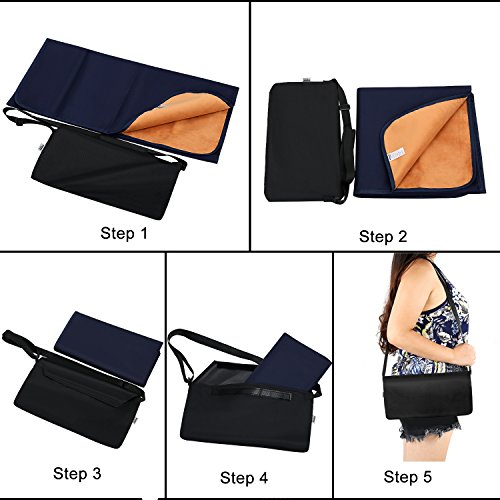 Step 1

Step 2

Step 3

Step 4

Step 5