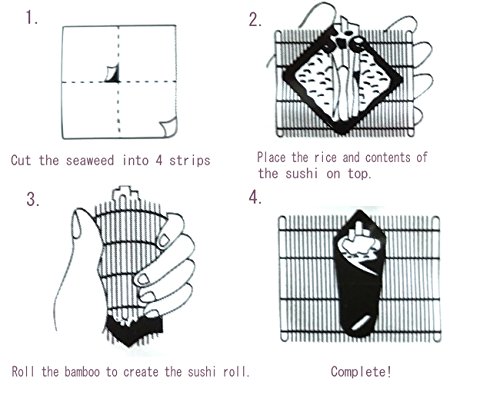 1.

Cut the seaweed into 4 strips

2.

Place the rice and contents of the sushi on top.

3.

Roll the bamboo to create the sushi roll.

4.

Complete!