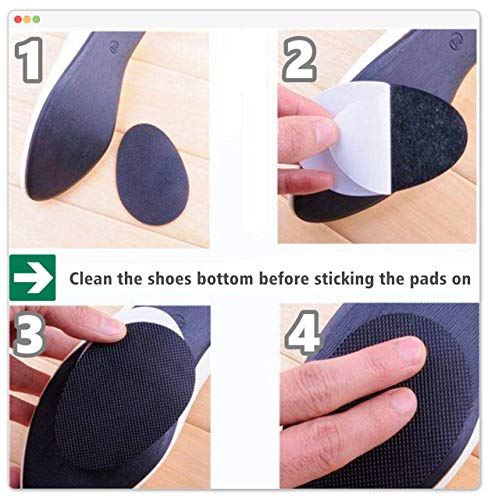 1

2

Clean the shoes bottom before sticking the pads on

3

4