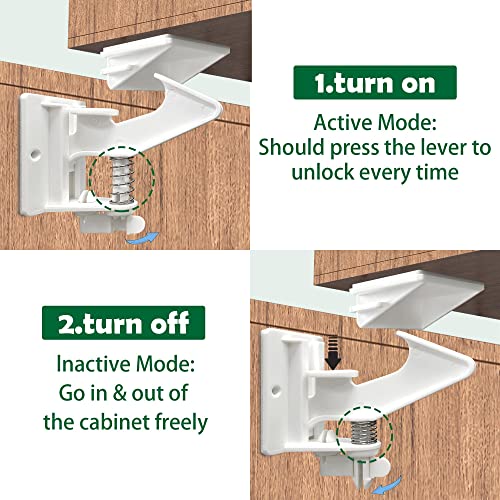 1.turn on

Active Mode:
Should press the lever to unlock every time

2.turn off

Inactive Mode:
Go in & out of the cabinet freely