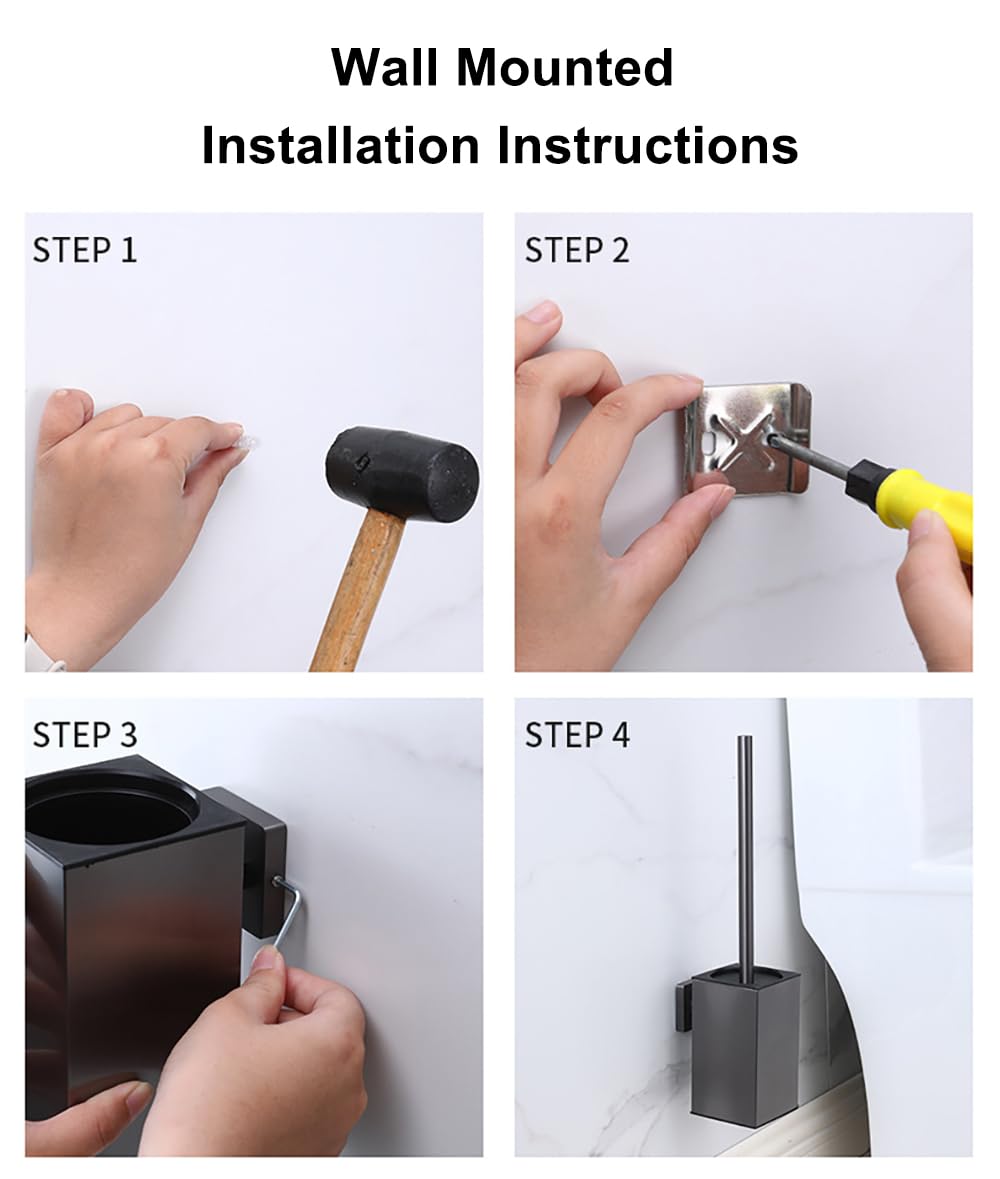 Wall Mounted
Installation Instructions

STEP 1

STEP 2

STEP 3

STEP 4