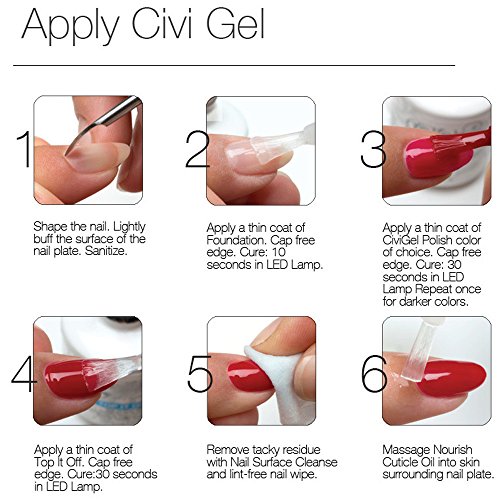 Apply Civi Gel

1

Shape the nail. Lightly buff the surface of the nail plate. Sanitize.

2

Apply a thin coat of Foundation. Cap free edge. Cure: 10 seconds in LED Lamp.

3

Apply a thin coat of CiviGel Polish color of choice. Cap free edge. Cure: 30 seconds in LED Lamp Repeat once for darker colors.

4

Apply a thin coat of Top It Off. Cap free edge. Cure:30 seconds in LED Lamp.

5

Remove tacky residue with Nail Surface Cleanse and lint-free nail wipe.

6

Massage Nourish Cuticle Oil into skin surrounding nail plate.