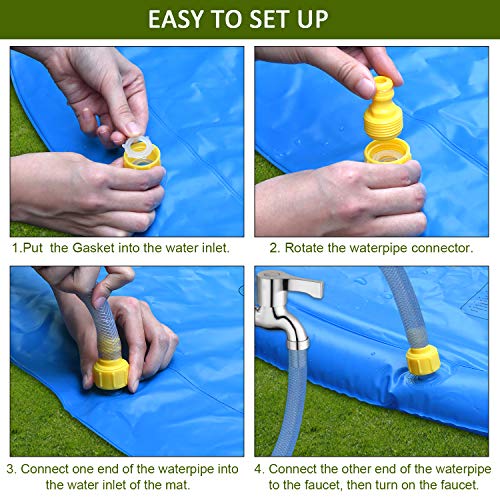 EASY TO SET UP

1.Put the Gasket into the water inlet.

2. Rotate the waterpipe connector.

3. Connect one end of the waterpipe into the water inlet of the mat.

4. Connect the other end of the waterpipe to the faucet, then turn on the faucet.