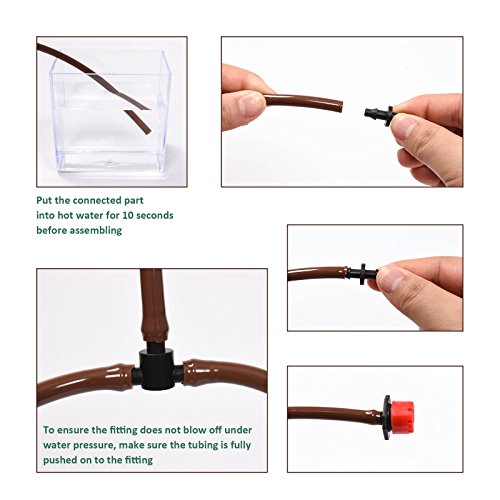 Put the connected part into hot water for 10 seconds before assembling

To ensure the fitting does not blow off under water pressure, make sure the tubing is fully pushed on to the fitting