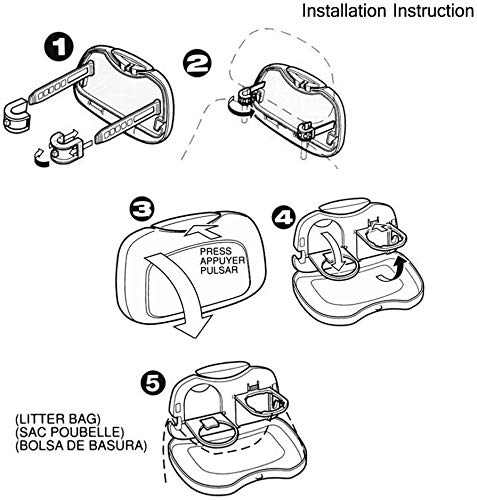 Installation Instruction

1

2

3

PRESS
APPUYER
PULSAR

4

5

(LITTER BAG)
(SAC POUBELLE)
(BOLSA DE BASURA)