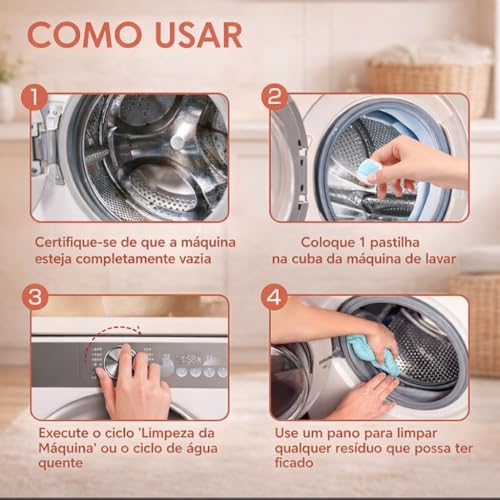 COMO USAR

1

Certifique-se de que a máquina esteja completamente vazia

2

Coloque 1 pastilha na cuba da máquina de lavar

3

Execute o ciclo 'Limpeza da Máquina' ou o ciclo de água quente

4

Use um pano para limpar qualquer resíduo que possa ter ficado