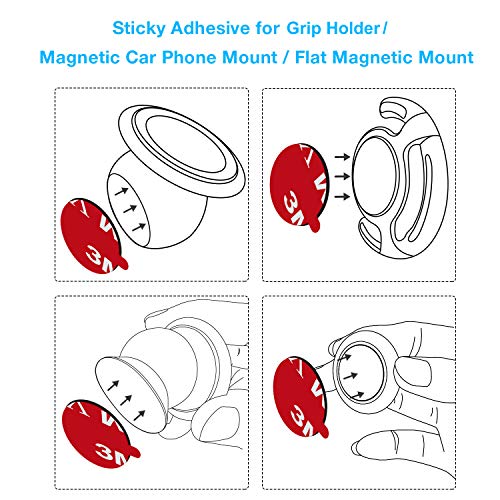 Sticky Adhesive for Grip Holder/
Magnetic Car Phone Mount / Flat Magnetic Mount

3M

3M

3M

3M