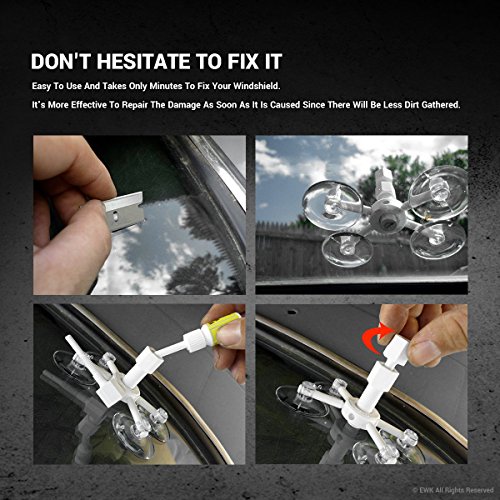 DON'T HESITATE TO FIX IT

Easy To Use And Takes Only Minutes To Fix Your Windshield.

It's More Effective To Repair The Damage As Soon As It Is Caused Since There Will Be Less Dirt Gathered.

© EWK All Rights Reserved