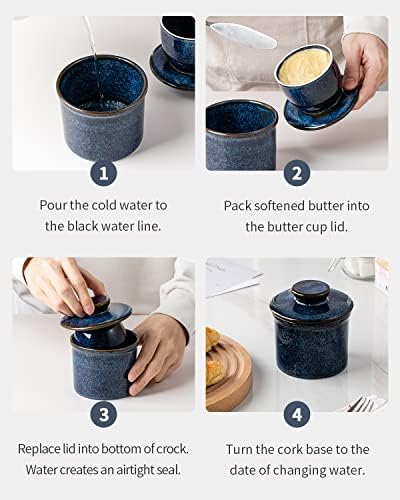 1

Pour the cold water to the black water line.

2

Pack softened butter into the butter cup lid.

3

Replace lid into bottom of crock. Water creates an airtight seal.

4

Turn the cork base to the date of changing water.