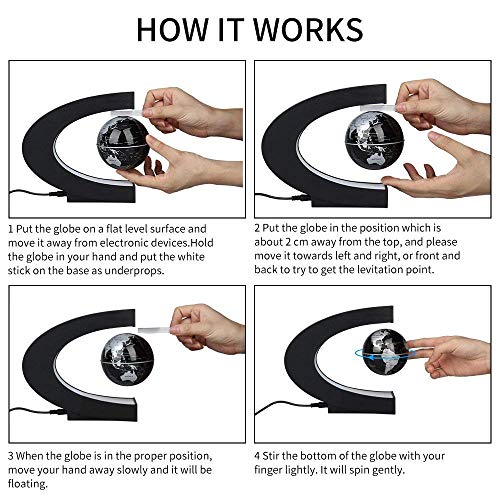 HOW IT WORKS

1 Put the globe on a flat level surface and move it away from electronic devices.Hold the globe in your hand and put the white stick on the base as underprops.

2 Put the globe in the position which is about 2 cm away from the top, and please move it towards left and right, or front and back to try to get the levitation point.

3 When the globe is in the proper position, move your hand away slowly and it will be floating.

4 Stir the bottom of the globe with your finger lightly. It will spin gently.