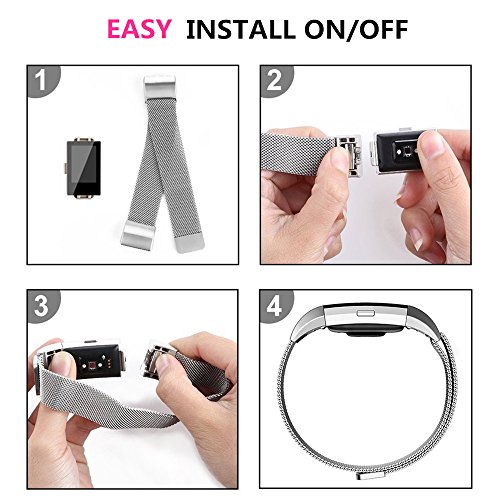 EASY INSTALL ON/OFF

1

2

3

4