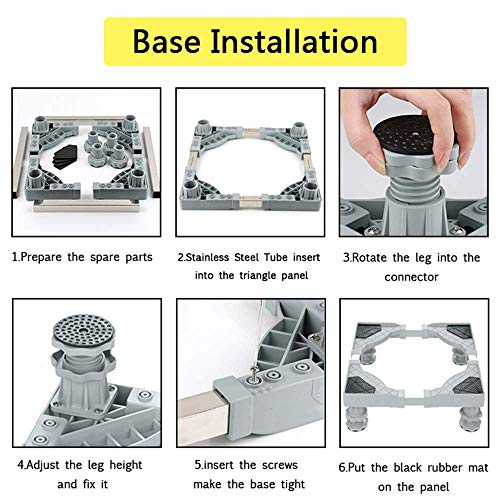 Base Installation

1.Prepare the spare parts

2.Stainless Steel Tube insert into the triangle panel

3.Rotate the leg into the connector

4.Adjust the leg height and fix it

5.insert the screws make the base tight

6.Put the black rubber mat on the panel