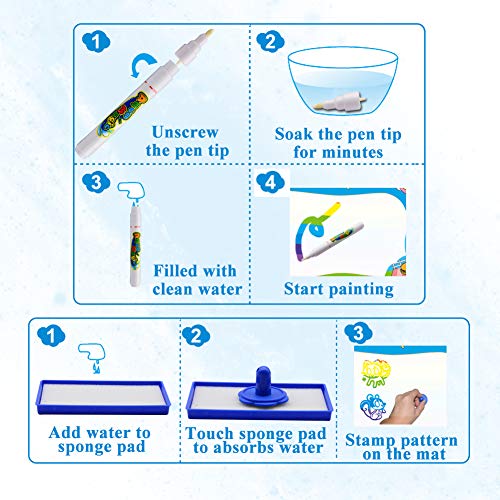 1

Unscrew the pen tip

2

Soak the pen tip for minutes

3

Filled with clean water

4

Start painting

1

Add water to sponge pad

2

Touch sponge pad to absorbs water

3

Stamp pattern on the mat