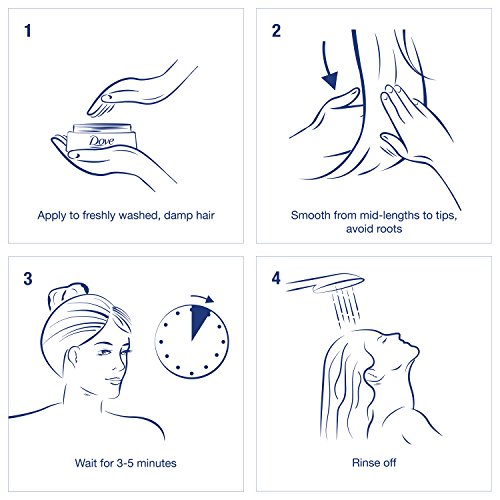 1

Dove

Apply to freshly washed, damp hair

2

Smooth from mid-lengths to tips, avoid roots

3

Wait for 3-5 minutes

4

Rinse off